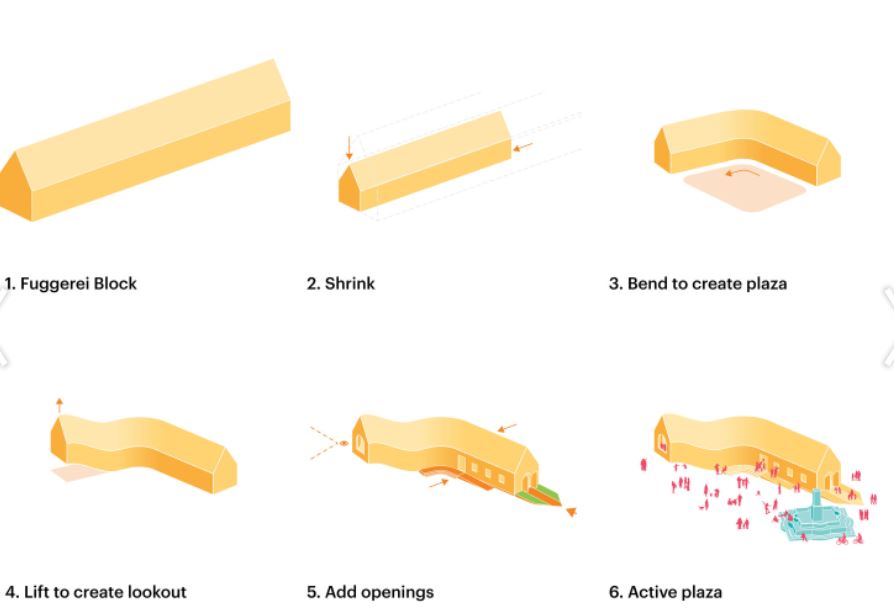 1. Fuggerei Block

2. Shrink

3. Bend to create plaza

4. Lift to create lookout

5. Add openings

6. Active plaza