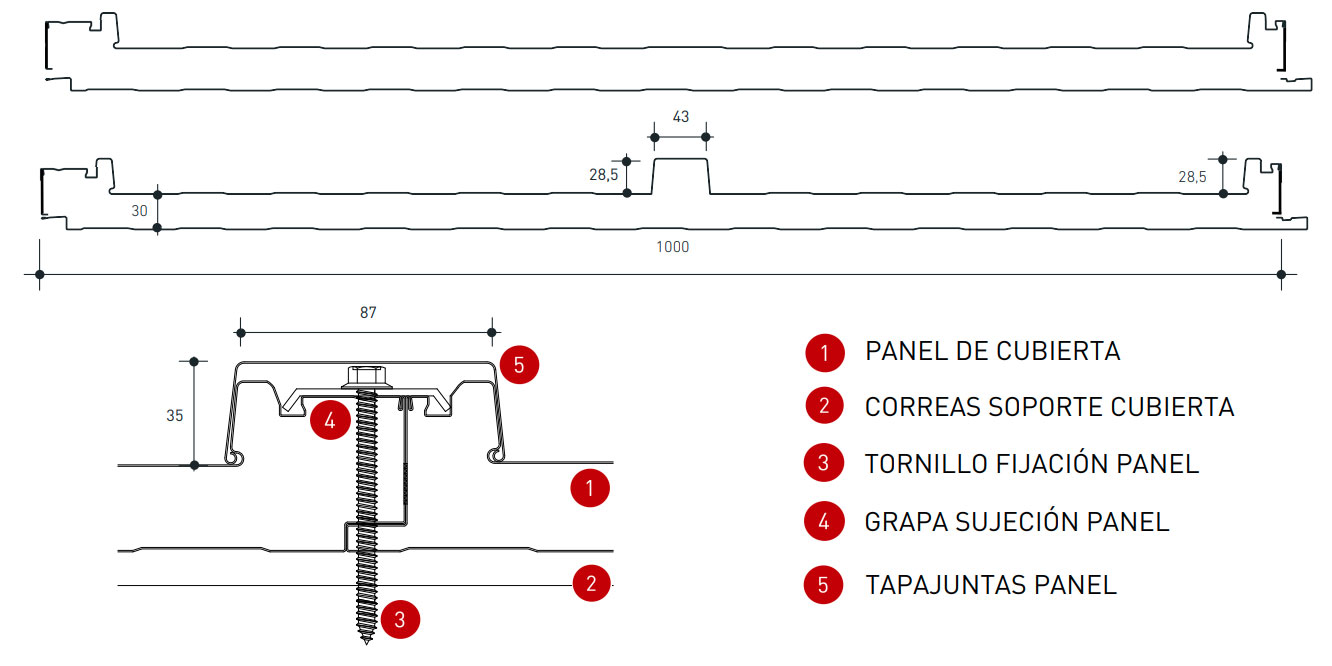 43

28,5

28,5

30

1000

87

35

5

4

1

2

3

1 PANEL DE CUBIERTA

2 CORREAS SOPORTE CUBIERTA

3 TORNILLO FIJACIÓN PANEL

4 GRAPA SUJECIÓN PANEL

5 TAPAJUNTAS PANEL