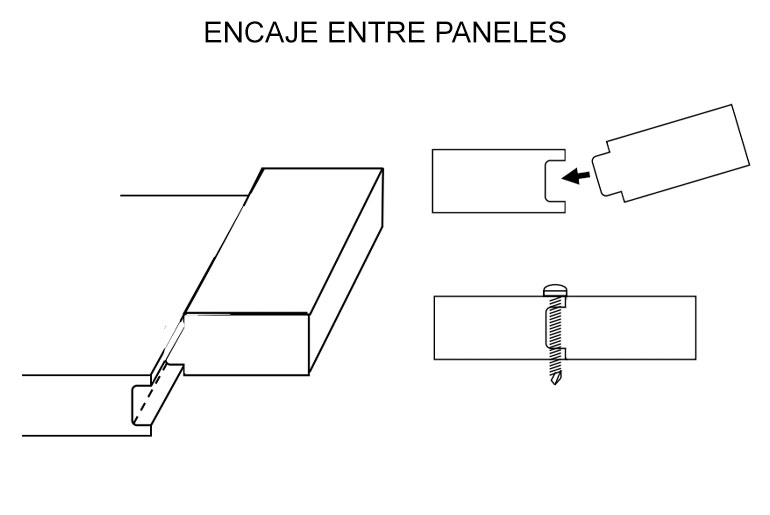 ENCAJE ENTRE PANELES